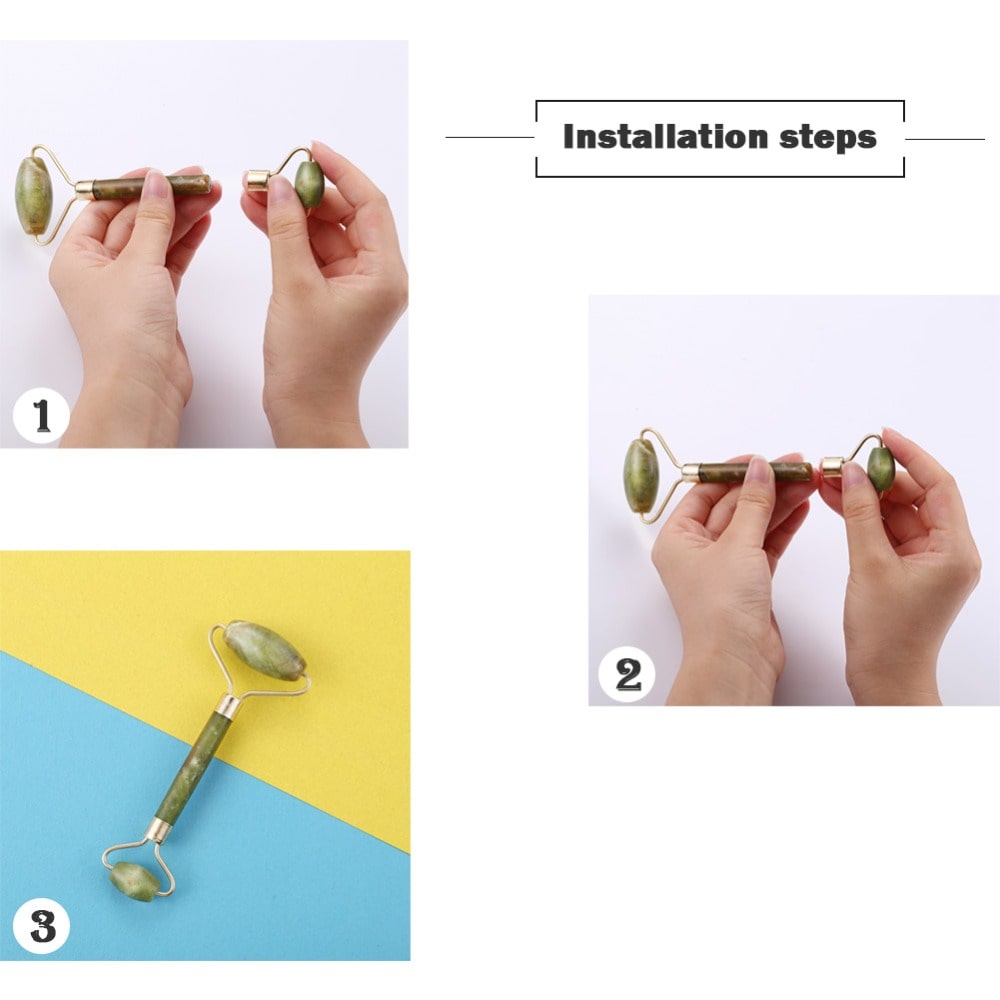 Installation steps

1

2

3